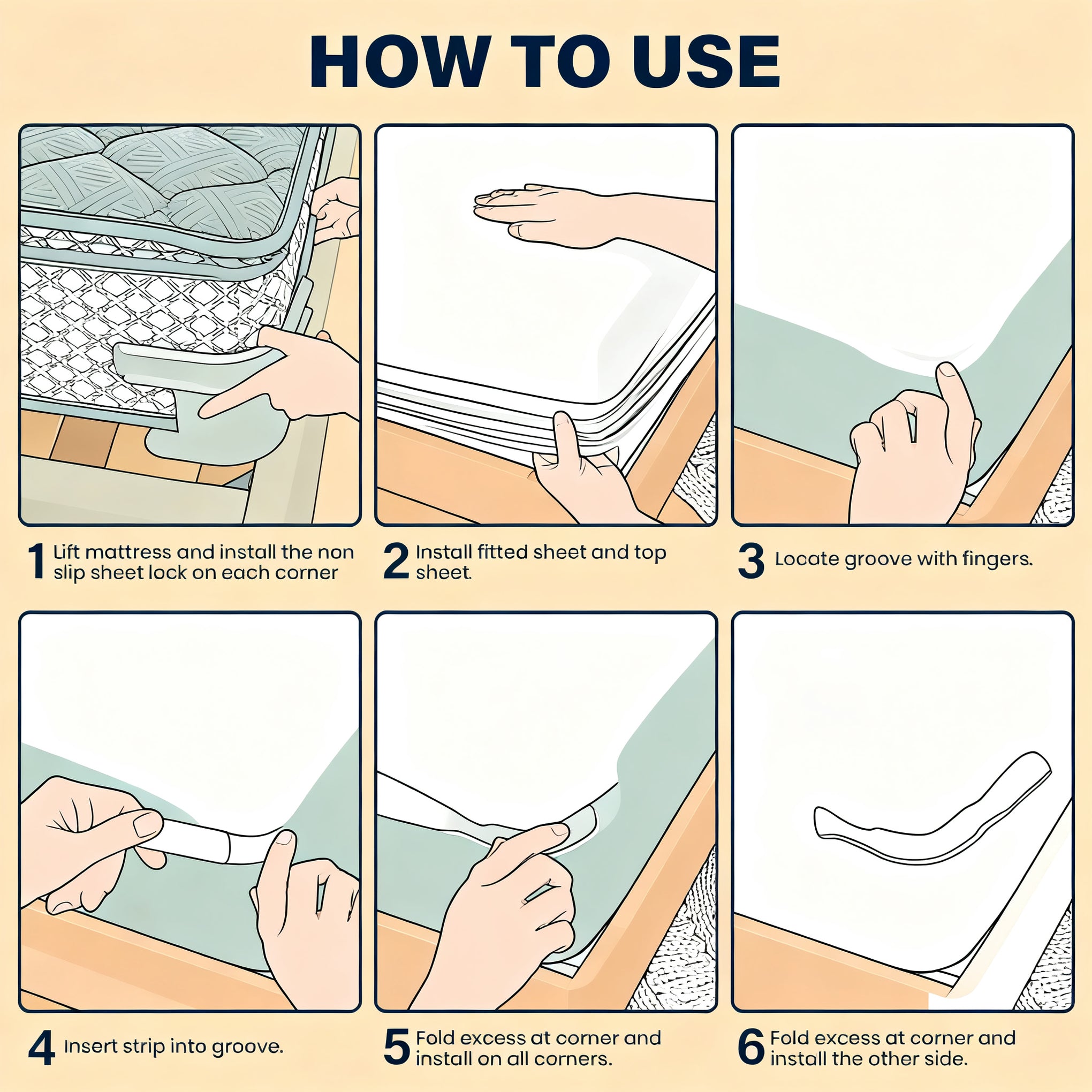 HOW TO USE

1 Lift mattress and install the non slip sheet lock on each corner

2 Install fitted sheet and top sheet.

3 Locate groove with fingers.

4 Insert strip into groove.

5 Fold excess at corner and install on all corners.

6 Fold excess at corner and install the other side.