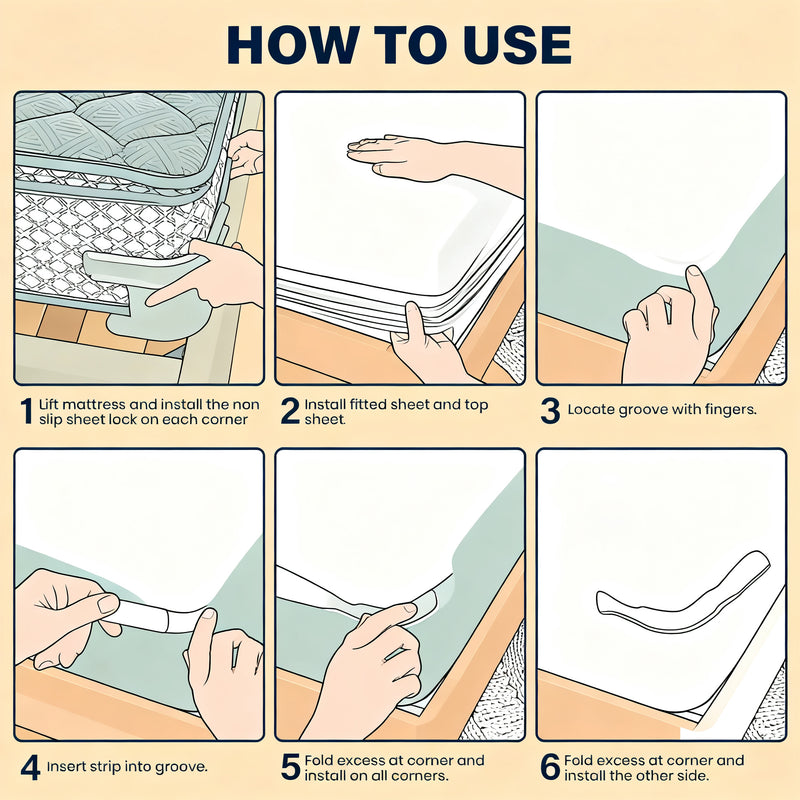 HOW TO USE

1 Lift mattress and install the non slip sheet lock on each corner

2 Install fitted sheet and top sheet.

3 Locate groove with fingers.

4 Insert strip into groove.

5 Fold excess at corner and install on all corners.

6 Fold excess at corner and install the other side.