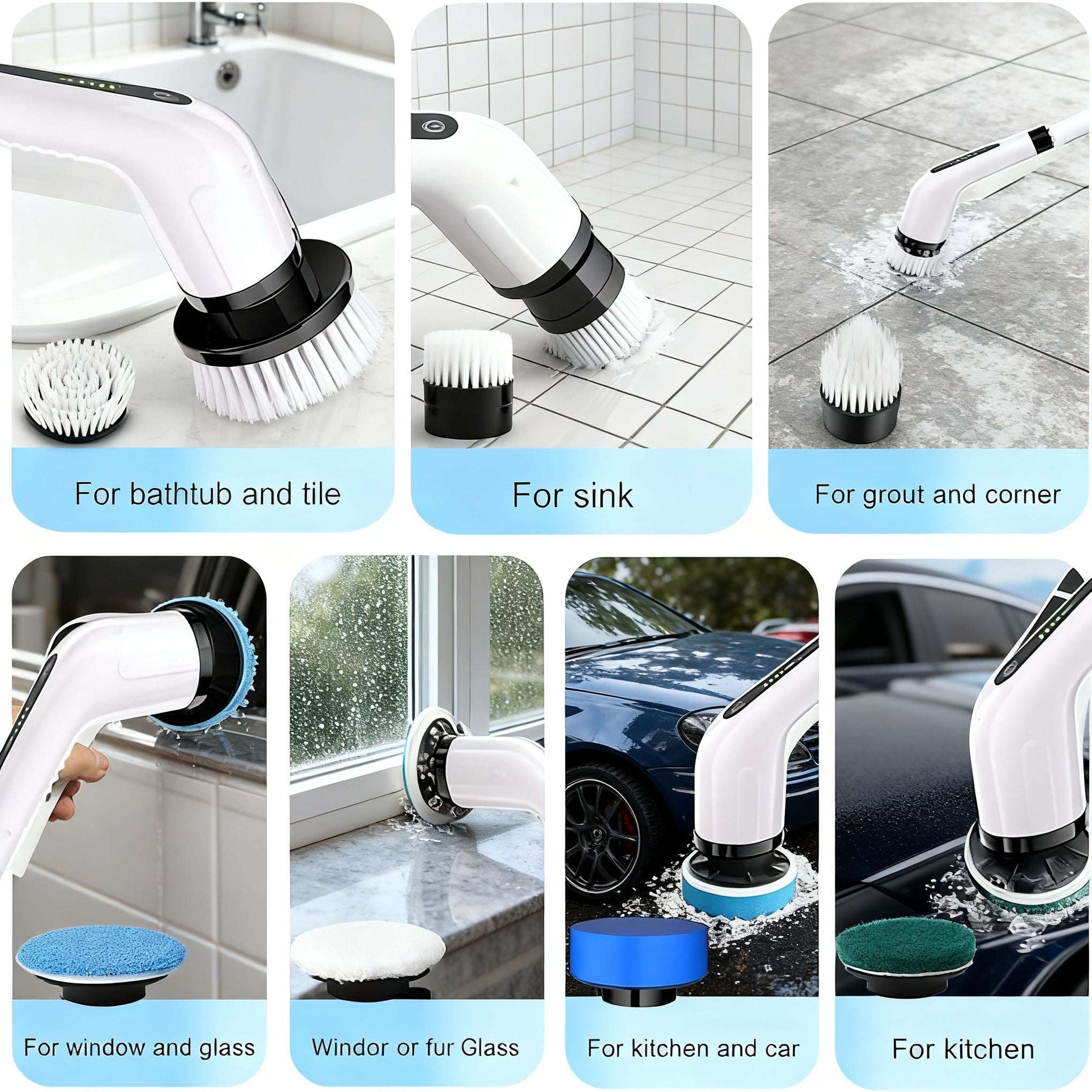 For bathtub and tile

For sink

For grout and corner

For window and glass

Windor or fur Glass

For kitchen and car

For kitchen