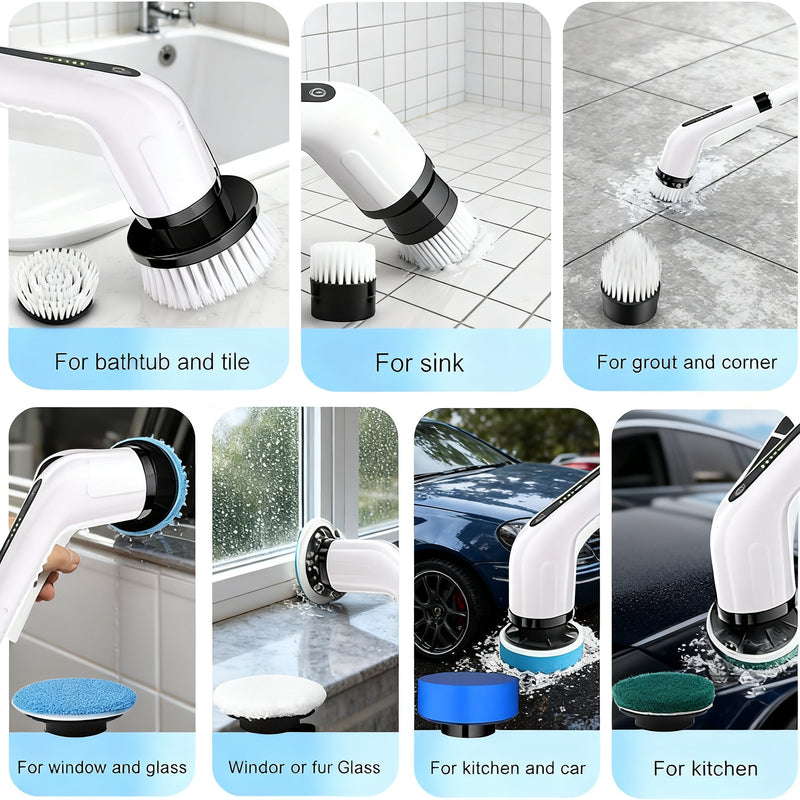 For bathtub and tile

For sink

For grout and corner

For window and glass

Windor or fur Glass

For kitchen and car

For kitchen